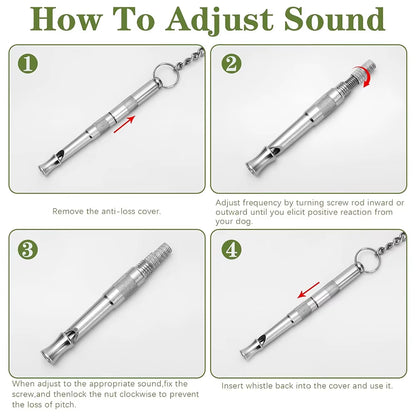 How To Adjust Sound

1

Remove the anti-loss cover.

2

Adjust frequency by turning screw rod inward or outward until you elicit positive reaction from your dog.

3

When adjust to the appropriate sound,fix the screw,and thenlock the nut clockwise to prevent the loss of pitch.

4

Insert whistle back into the cover and use it.